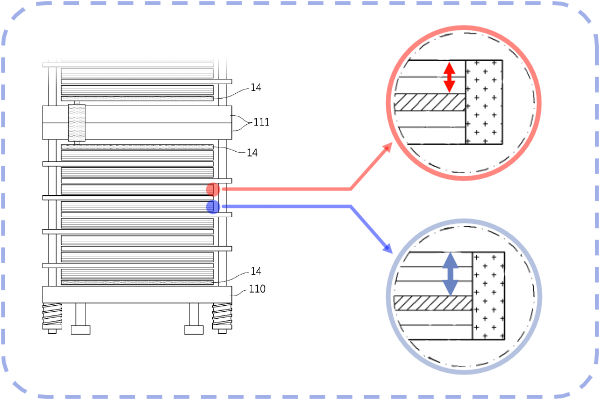 14
111
14
14
110